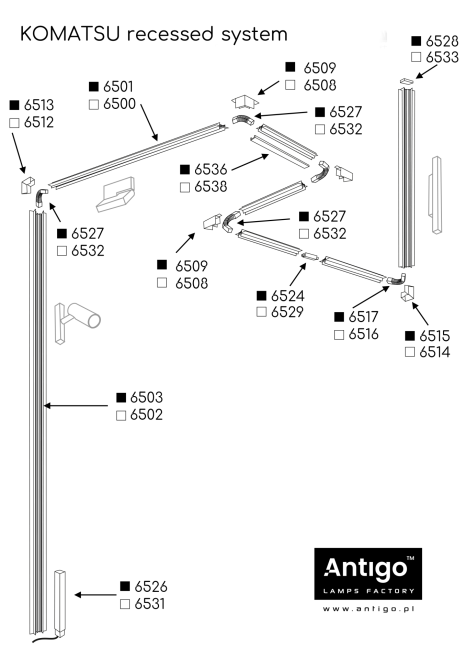 KOMATSU recessed system

■ 6528
□ 6533

■ 6509
□ 6508

■ 6501
□ 6500

■ 6513
□ 6512

■ 6527
□ 6532

■ 6536
□ 6538

■ 6527
□ 6532

■ 6527
□ 6532

■ 6509
□ 6508

■ 6524
□ 6529

■ 6517
□ 6516

■ 6515
□ 6514

■ 6503
□ 6502

■ 6526
□ 6531

Antigo™
LAMPS FACTORY
www.antigo.pl